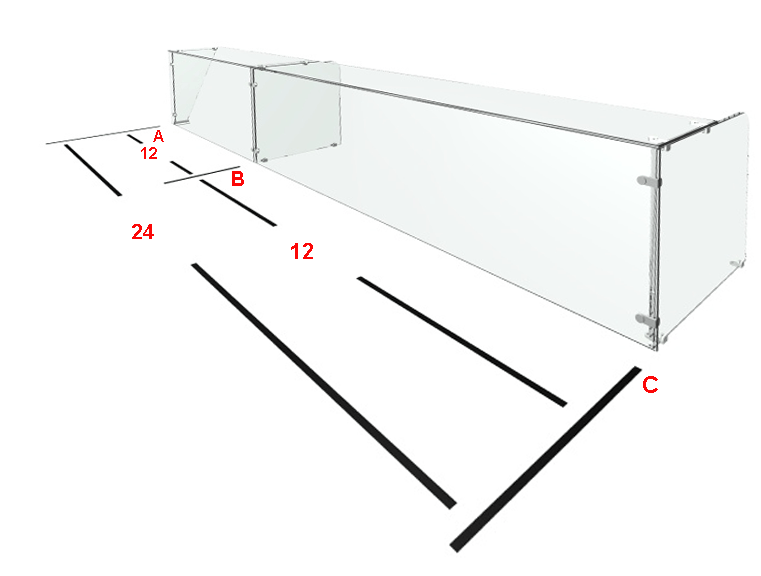 A
12
B
24
12
C