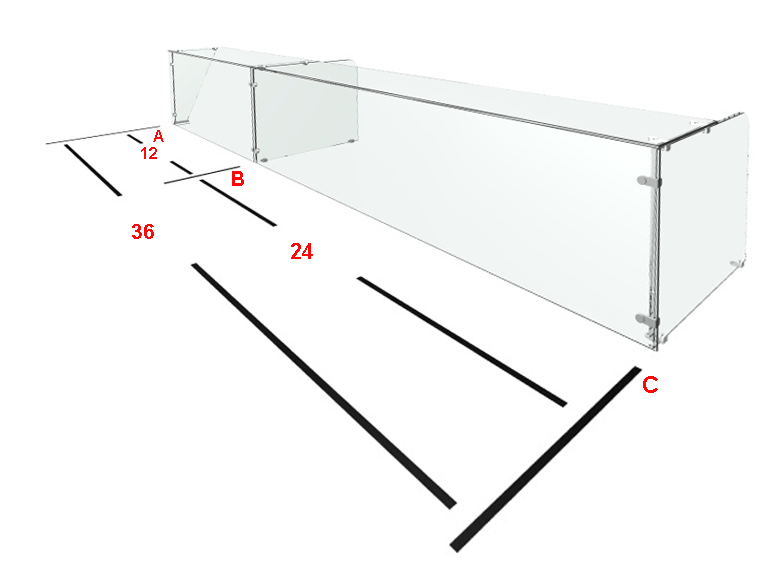 A
12
B
36
24
C