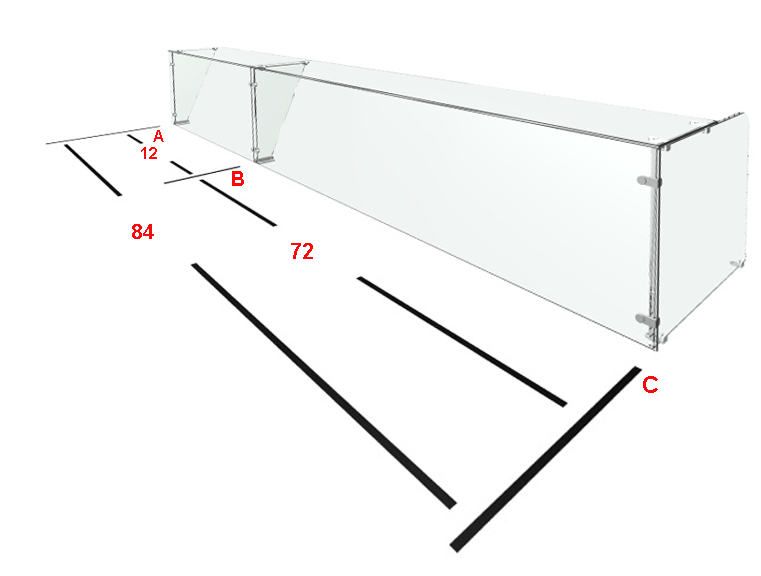 A
12
B
84
72
C