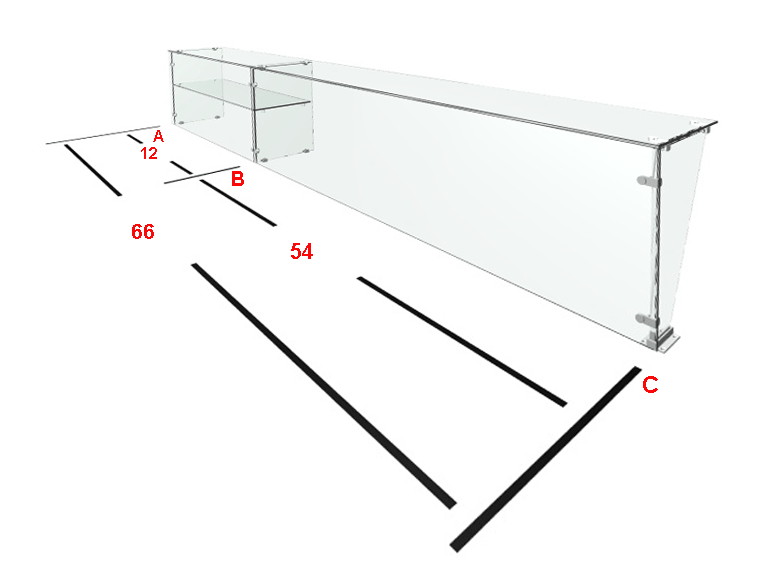 A
12
B
66
54
C