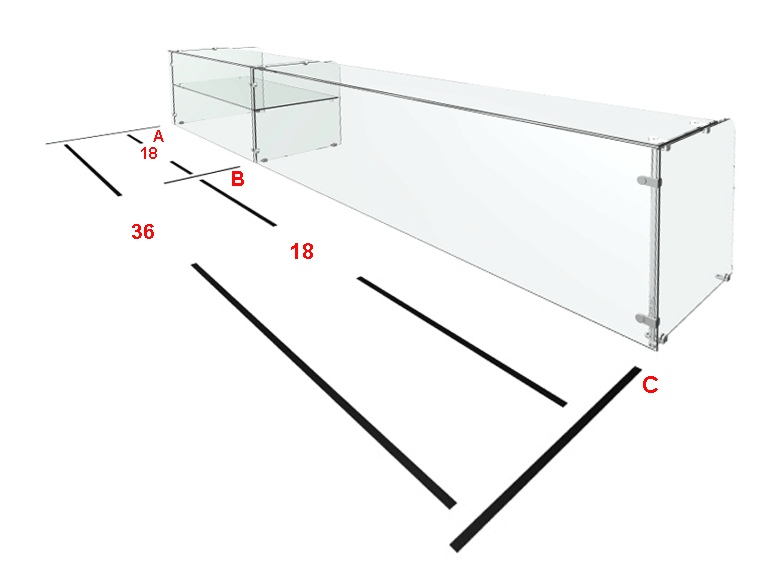 A
18
B
36
18
C