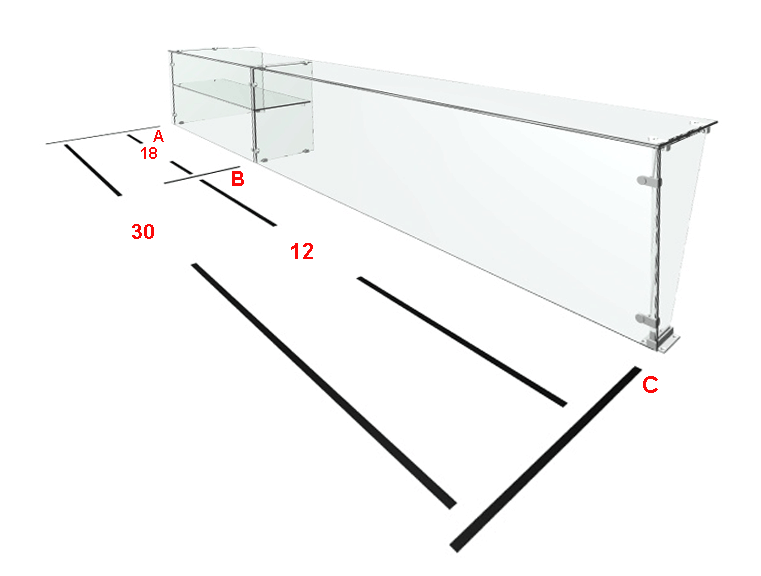 A
18
B
30
12
C