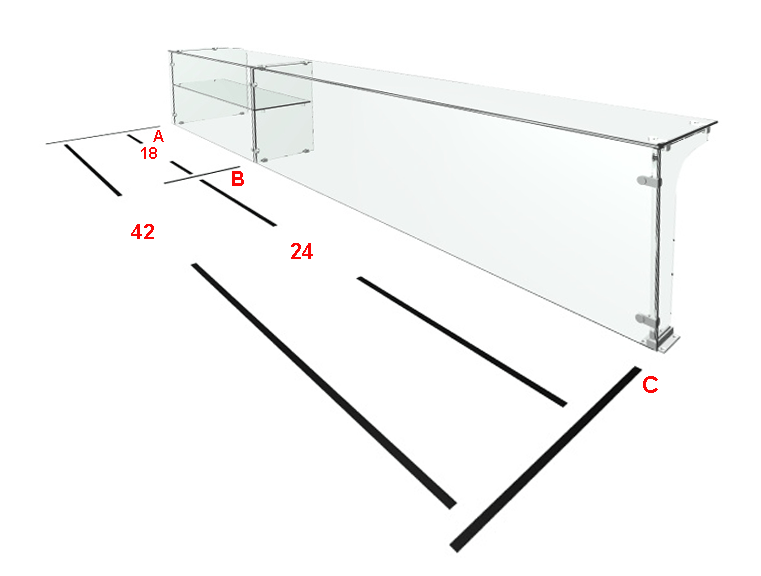 A
18
B
42
24
C