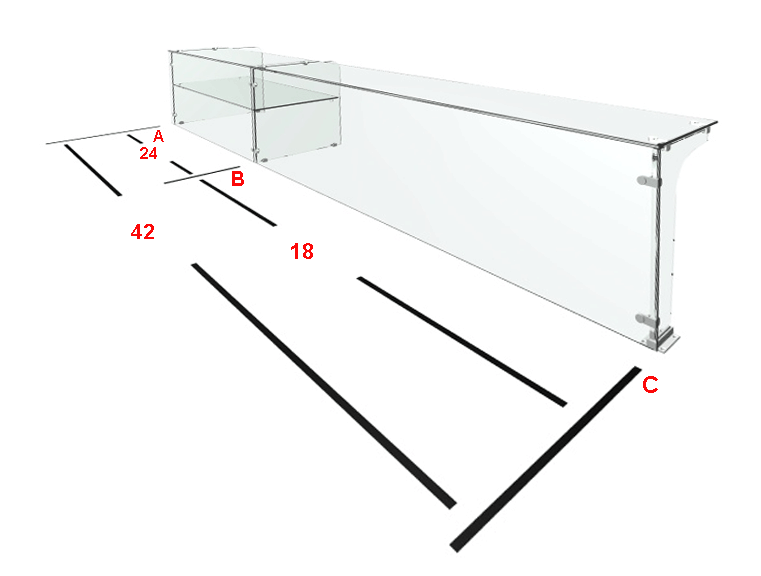 A
24
B
42
18
C