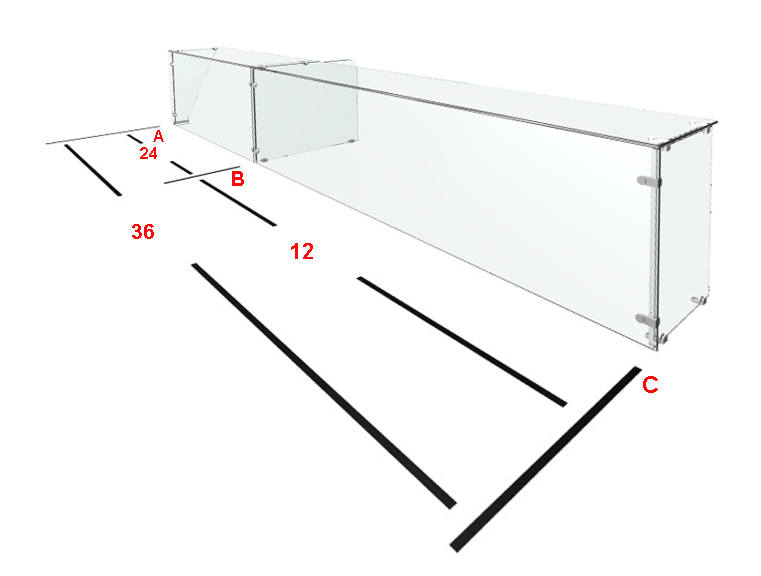 A
24
B
36
12
C