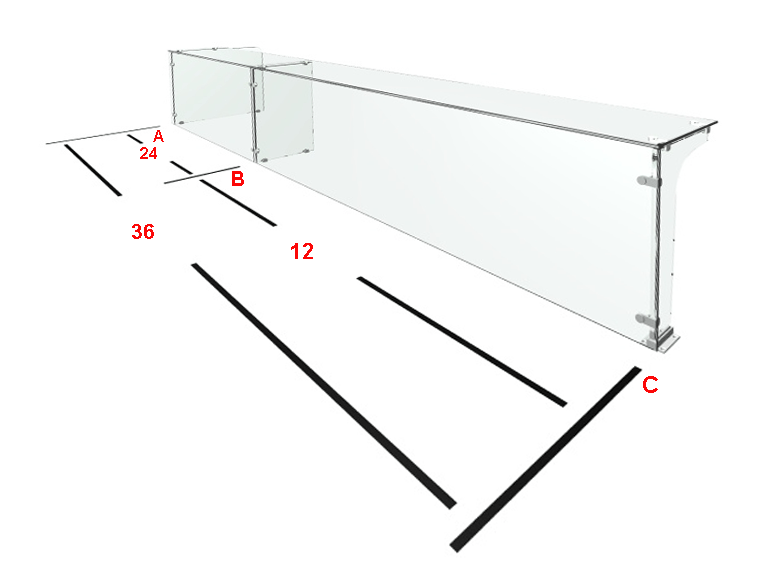 A
24
B
36
12
C