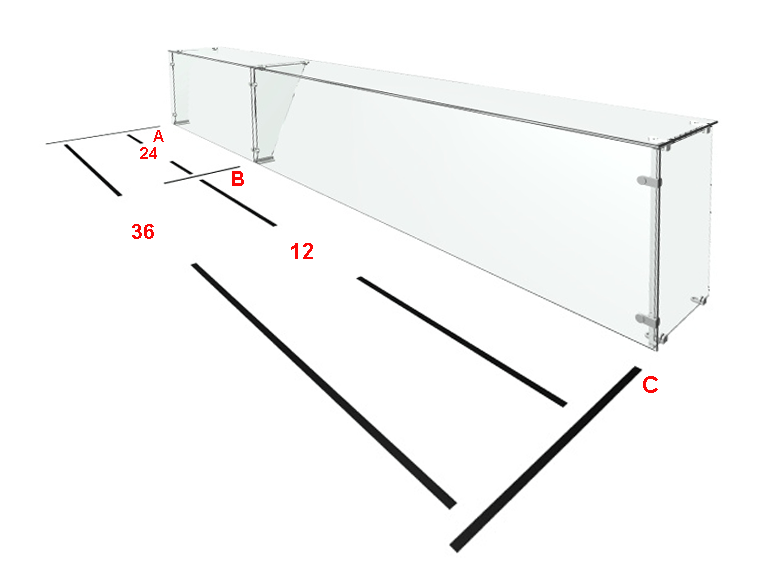 A
24
B
36
12
C