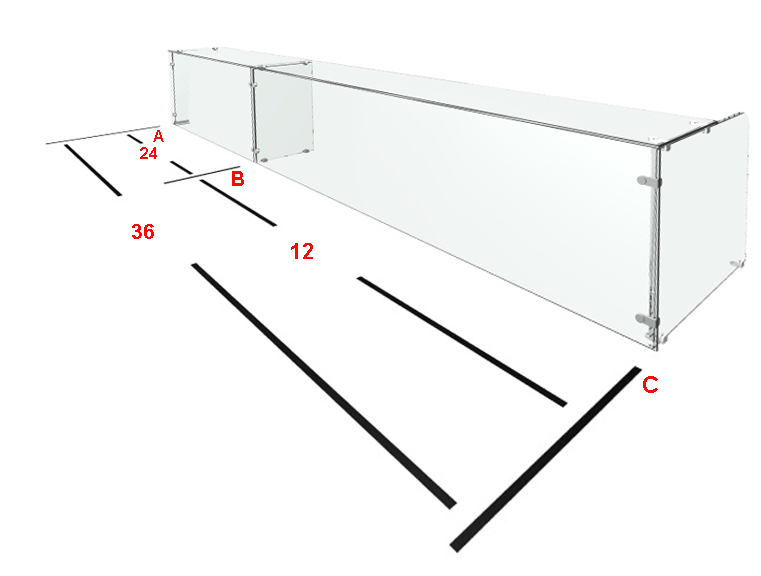 A
24
B
36
12
C