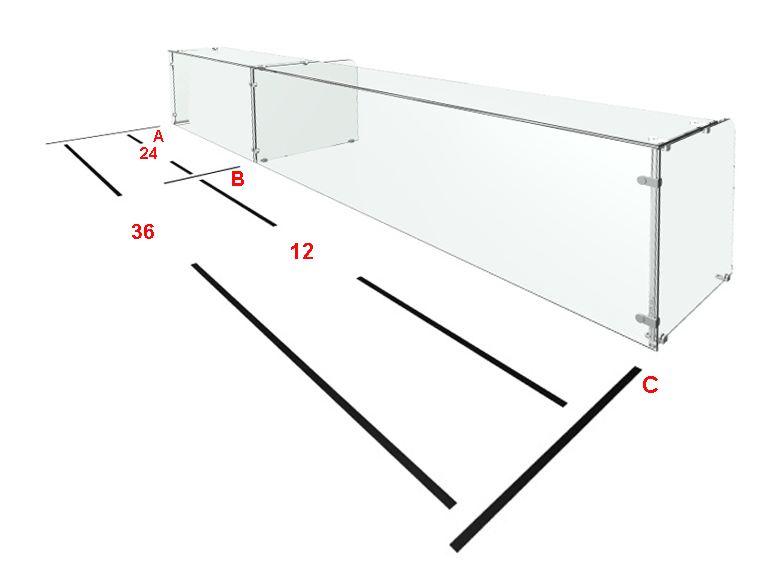 A
24
B
36
12
C