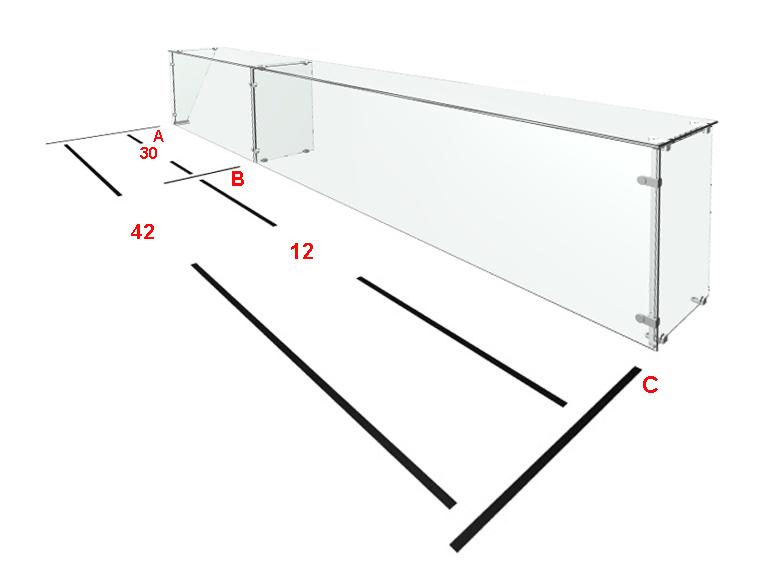 A
30
B
42
12
C