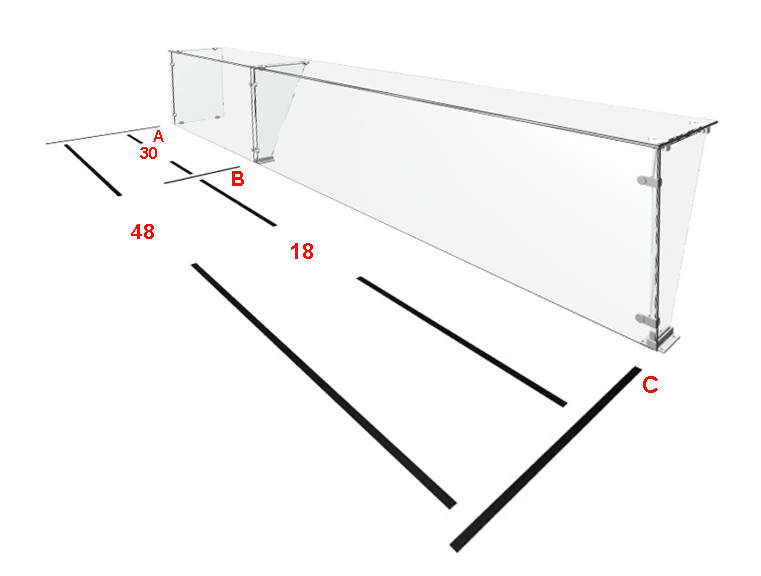 A
30
B
48
18
C