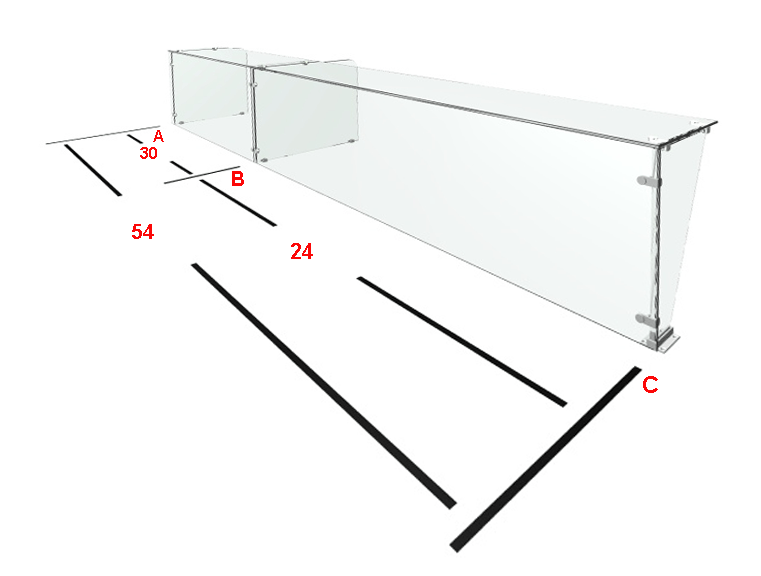 A
30
B
54
24
C