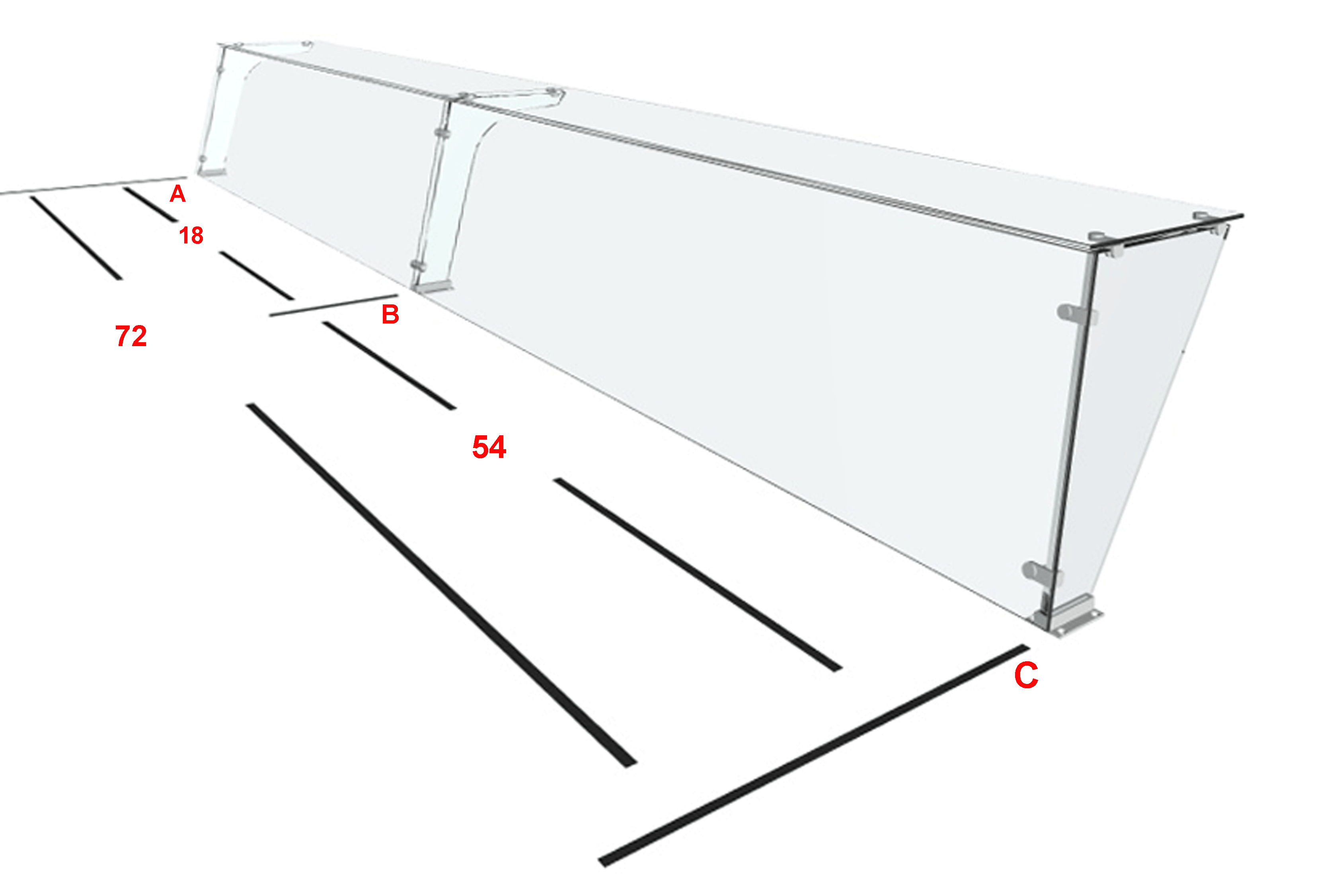 A
18
72
B
54
C