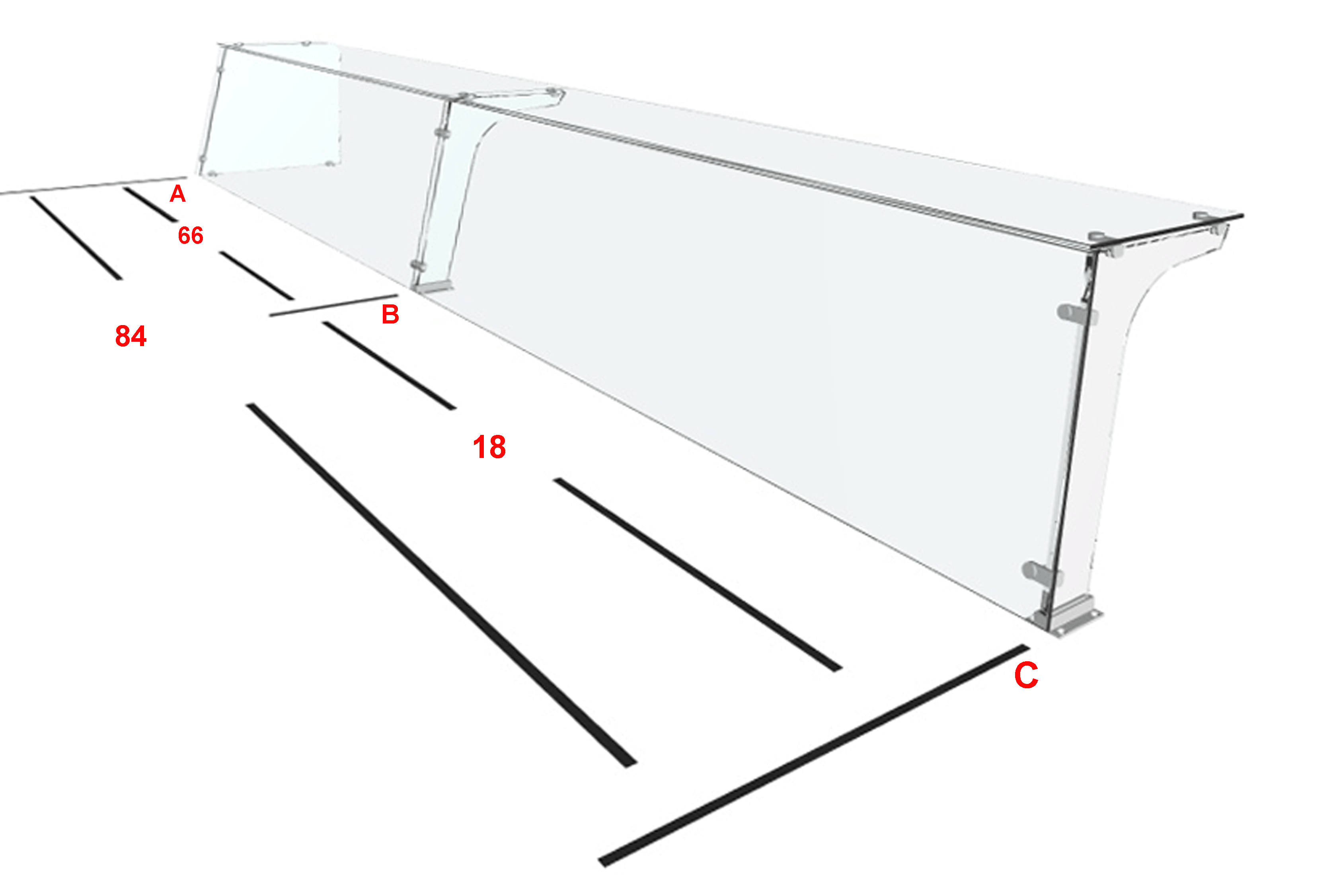 A
66
84
B
18
C