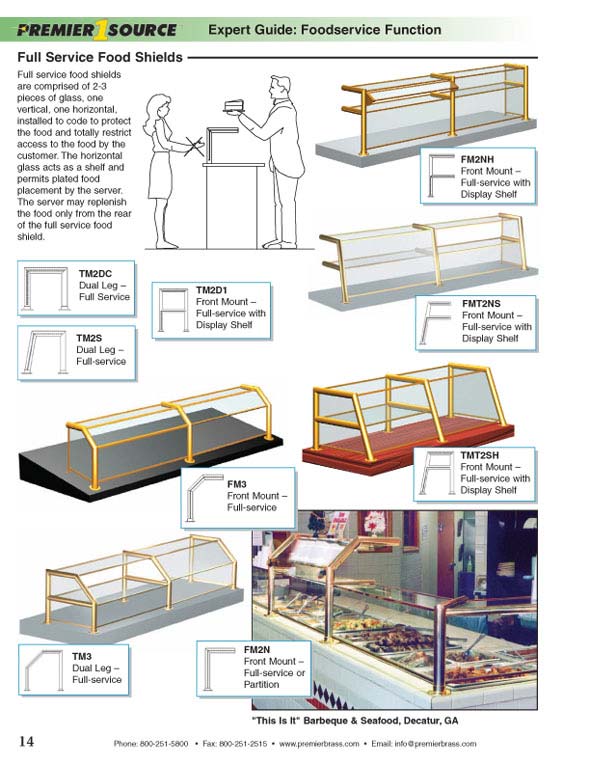 PREMIER 1 SOURCE Expert Guide: Foodservice Function

Full Service Food Shields

Full service food shields are comprised of 2-3 pieces of glass, one vertical, one horizontal, installed to code to protect the food and totally restrict access to the food by the customer. The horizontal glass acts as a shelf and permits plated food placement by the server. The server may replenish the food only from the rear of the full service food shield.

FM2NH
Front Mount – Full-service with Display Shelf

TM2DC
Dual Leg – Full Service

TM2D1
Front Mount – Full-service with Display Shelf

FMT2NS
Front Mount – Full-service with Display Shelf

TM2S
Dual Leg – Full-service

TMT2SH
Front Mount – Full-service with Display Shelf

FM3
Front Mount – Full-service

TM3
Dual Leg – Full-service

FM2N
Front Mount – Full-service or Partition

"This Is It" Barbeque & Seafood, Decatur, GA

14

Phone: 800-251-5800 • Fax: 800-251-2515 • www.premierbrass.com • Email: info@premierbrass.com